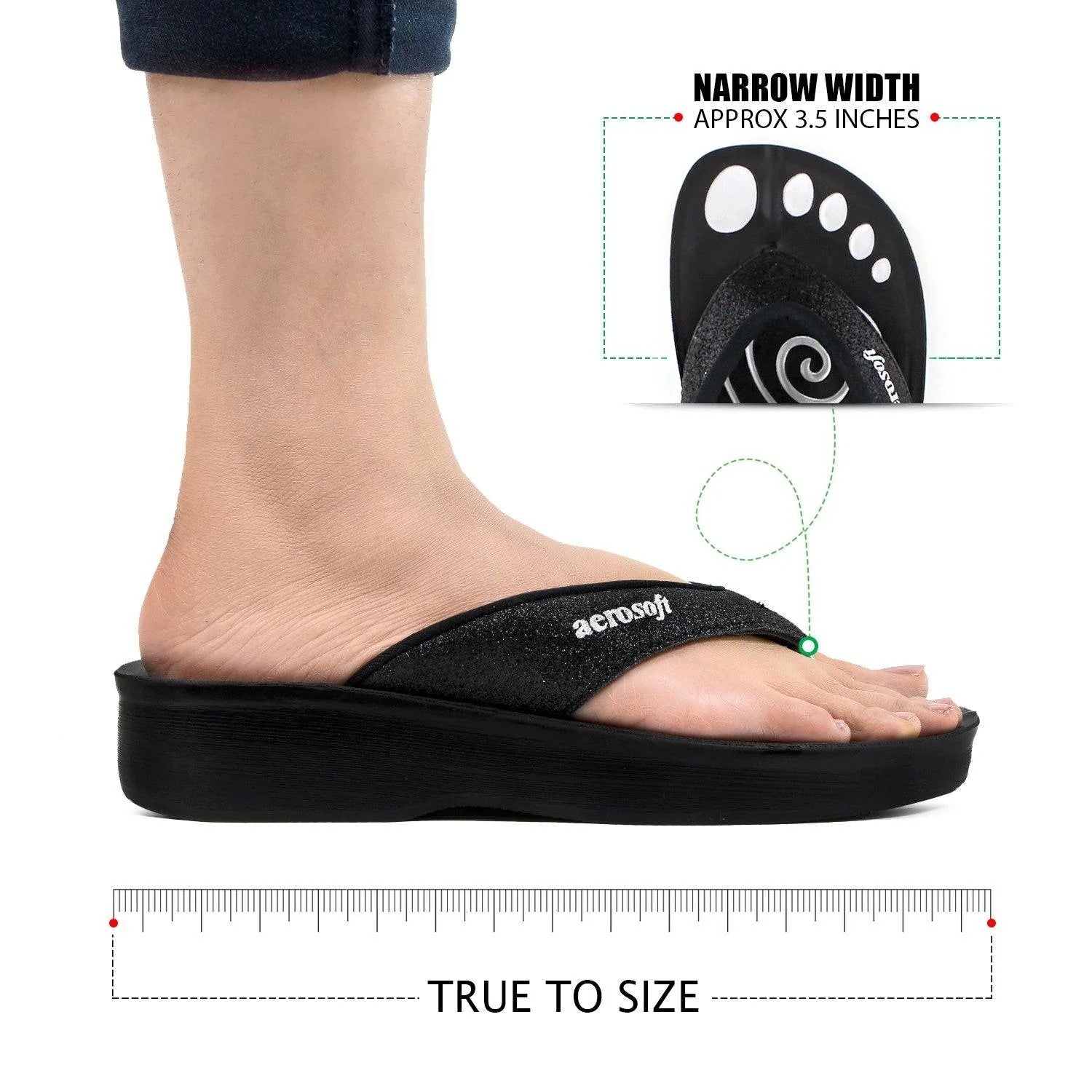 NARROW WIDTH
APPROX 3.5 INCHES

aerosoft

aerosoft

TRUE TO SIZE